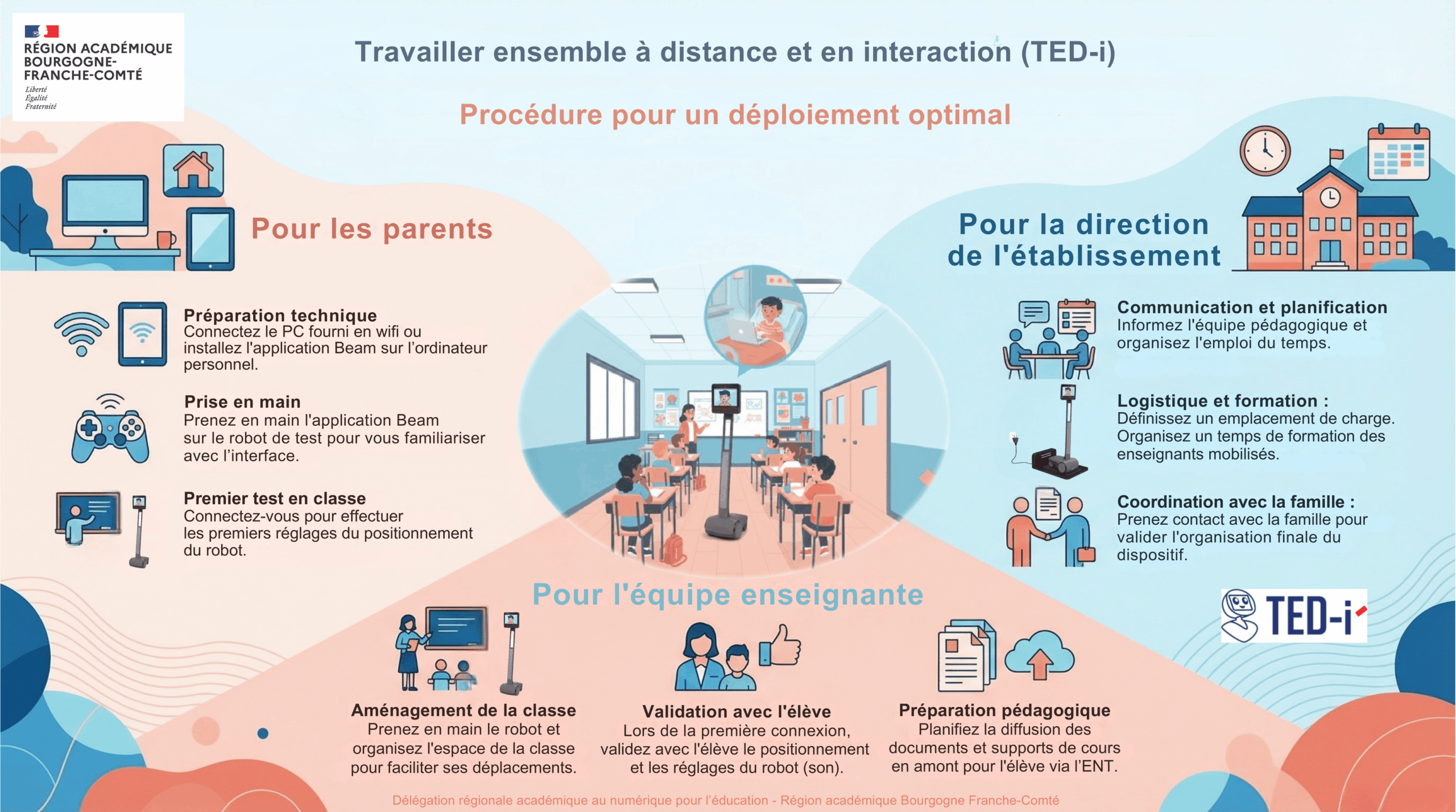 RÉGION ACADÉMIQUE BOURGOGNE-FRANCHE-COMTÉ
Liberté
Égalité
Fraternité

Travailler ensemble à distance et en interaction (TED-i)

Procédure pour un déploiement optimal

Pour les parents

Préparation technique
Connectez le PC fourni en wifi ou installez l'application Beam sur l'ordinateur personnel.

Prise en main
Prenez en main l'application Beam sur le robot de test pour vous familiariser avec l'interface.

Premier test en classe
Connectez-vous pour effectuer les premiers réglages du positionnement du robot.

Pour la direction de l'établissement

Communication et planification
Informez l'équipe pédagogique et organisez l'emploi du temps.

Logistique et formation :
Définissez un emplacement de charge. Organisez un temps de formation des enseignants mobilisés.

Coordination avec la famille :
Prenez contact avec la famille pour valider l'organisation finale du dispositif.

TED-i

Pour l'équipe enseignante

Aménagement de la classe
Prenez en main le robot et organisez l'espace de la classe pour faciliter ses déplacements.

Validation avec l'élève
Lors de la première connexion, validez avec l'élève le positionnement et les réglages du robot (son).

Préparation pédagogique
Planifiez la diffusion des documents et supports de cours en amont pour l'élève via l'ENT.

Délégation régionale académique au numérique pour l'éducation - Région académique Bourgogne Franche-Comté